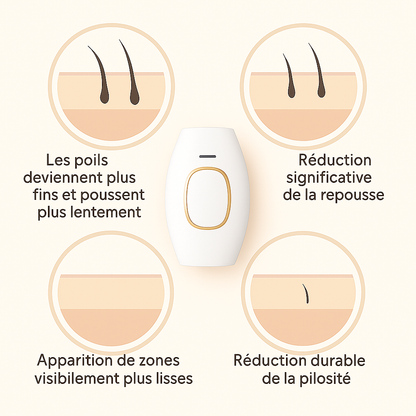 Les poils deviennent plus fins et poussent plus lentement

Réduction significative de la repousse

Apparition de zones visibilement plus lisses

Réduction durable de la pilosité